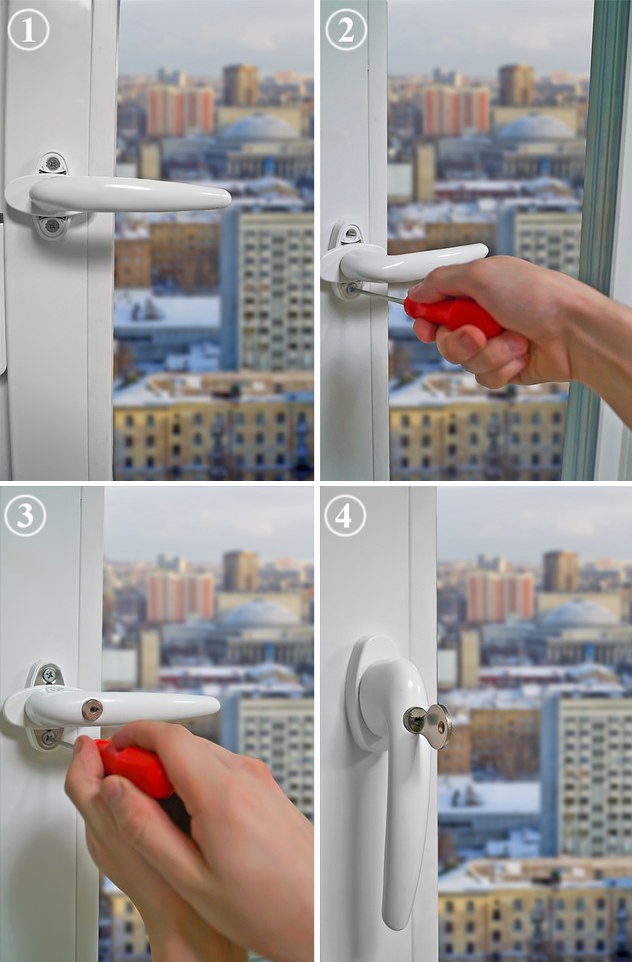 1

2

3

4