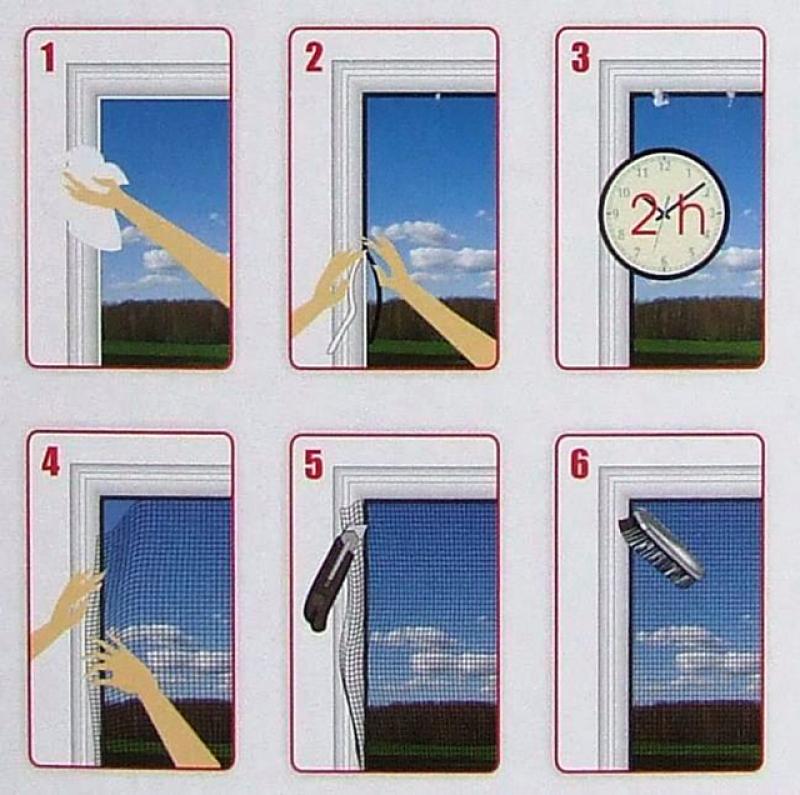 1

2

3

11 12 1 2 3 4 5 6 7 8 9 10

2h

4

5

6