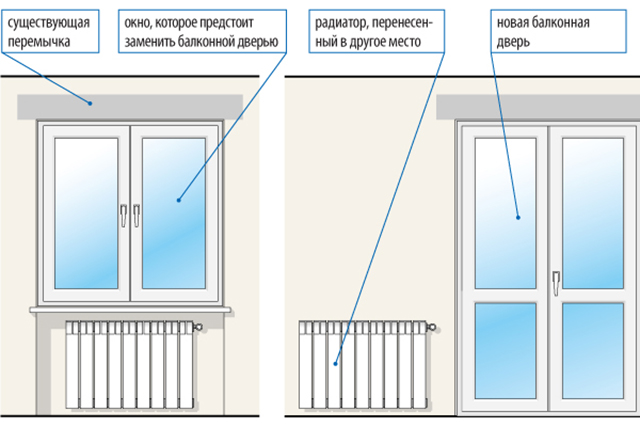 существующая перемычка

окно, которое предстоит заменить балконной дверью

радиатор, перенесенный в другое место

новая балконная дверь