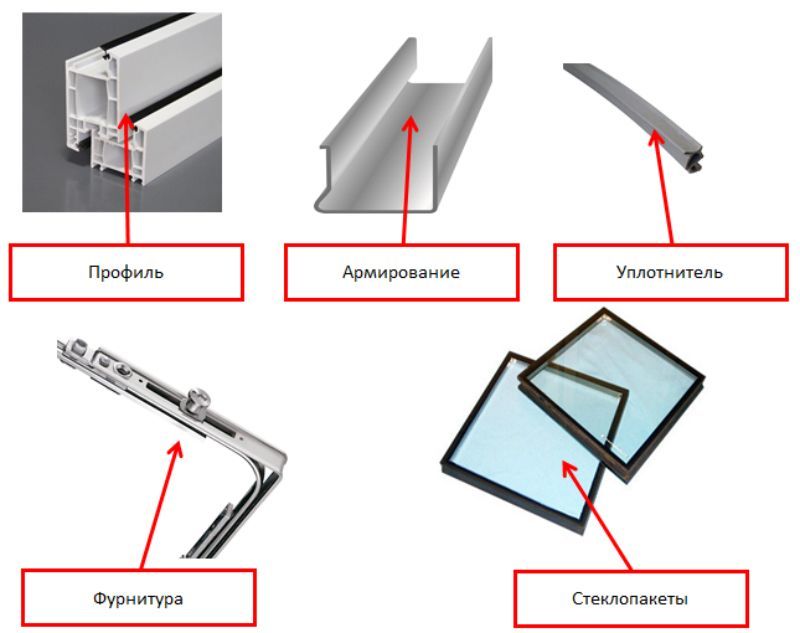 Профиль

Армирование

Уплотнитель

Фурнитура

Стеклопакеты