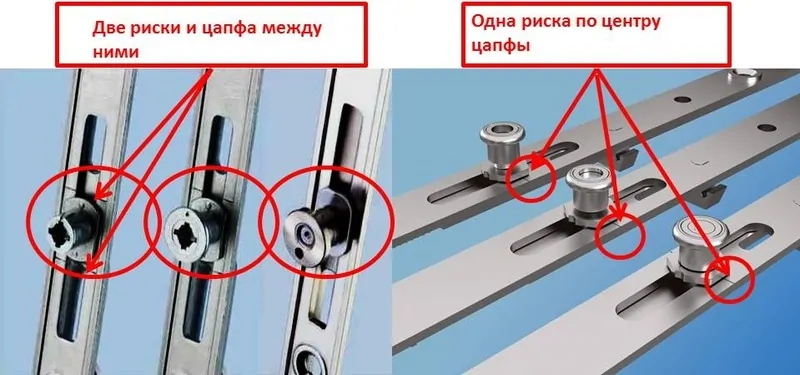 Две риски и цапфа между ними

Одна риска по центру цапфы