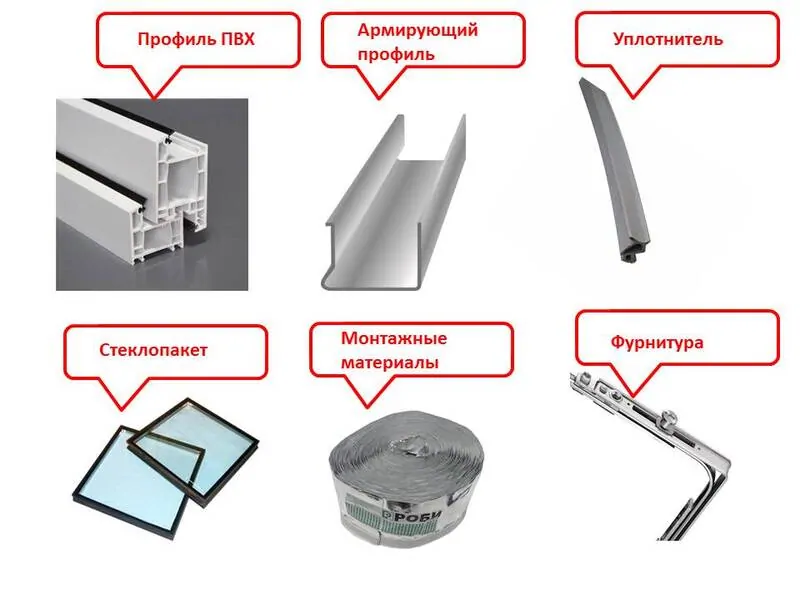 Профиль ПВХ

Армирующий профиль

Уплотнитель

Стеклопакет

Монтажные материалы

Фурнитура

РОБИ