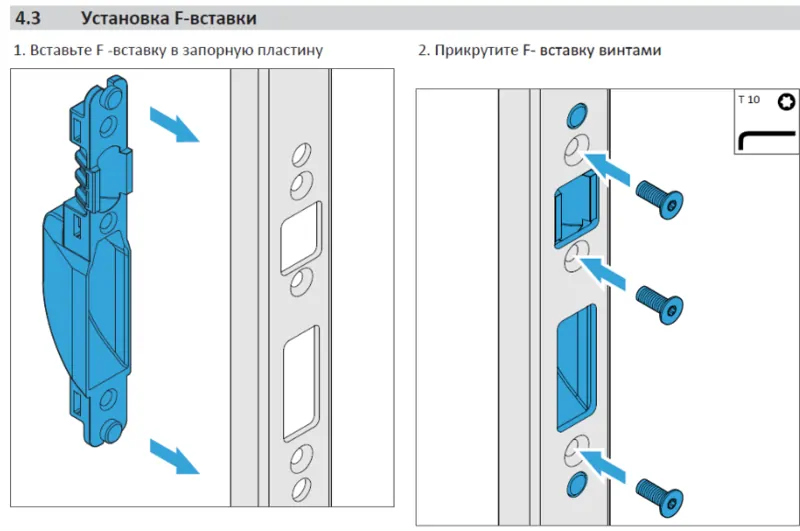 4.3 Установка F-вставки

1. Вставьте F -вставку в запорную пластину

2. Прикрутите F- вставку винтами

T 10