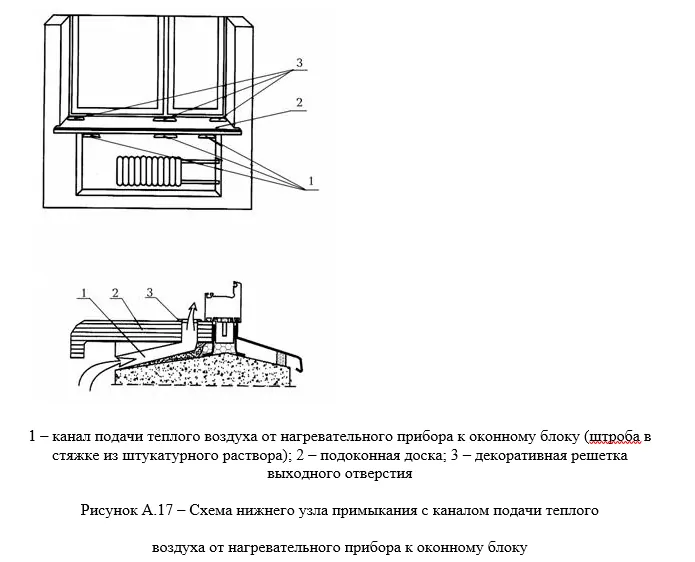 3

2

1

1 2 3

1 – канал подачи теплого воздуха от нагревательного прибора к оконному блоку (штроба в стяжке из штукатурного раствора); 2 – подоконная доска; 3 – декоративная решетка выходного отверстия

Рисунок А.17 – Схема нижнего узла примыкания с каналом подачи теплого

воздуха от нагревательного прибора к оконному блоку